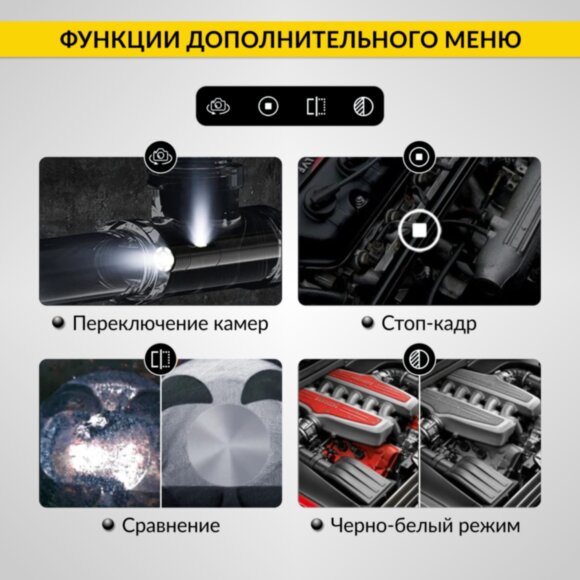 ФУНКЦИИ ДОПОЛНИТЕЛЬНОГО МЕНЮ

Переключение камер

Стоп-кадр

Сравнение

Черно-белый режим