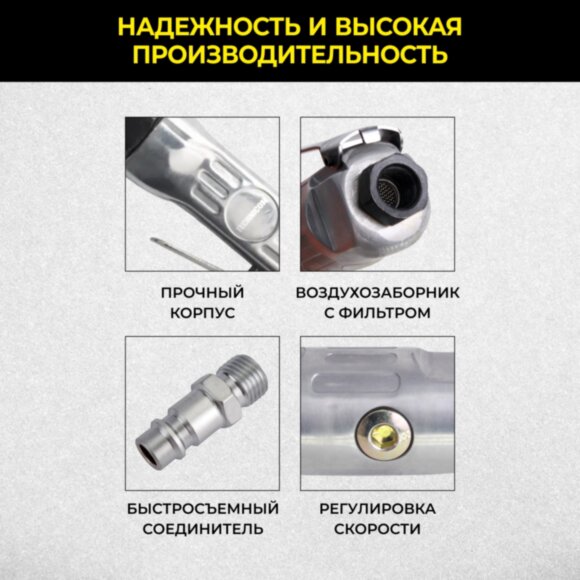 НАДЕЖНОСТЬ И ВЫСОКАЯ ПРОИЗВОДИТЕЛЬНОСТЬ

ПРОЧНЫЙ КОРПУС

ВОЗДУХОЗАБОРНИК С ФИЛЬТРОМ

БЫСТРОСЪЕМНЫЙ СОЕДИНИТЕЛЬ

РЕГУЛИРОВКА СКОРОСТИ