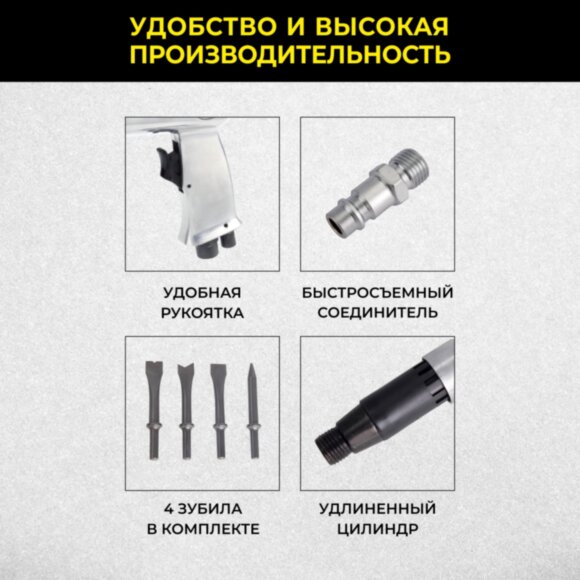 УДОБСТВО И ВЫСОКАЯ ПРОИЗВОДИТЕЛЬНОСТЬ

УДОБНАЯ РУКОЯТКА

БЫСТРОСЪЕМНЫЙ СОЕДИНИТЕЛЬ

4 ЗУБИЛА В КОМПЛЕКТЕ

УДЛИНЕННЫЙ ЦИЛИНДР