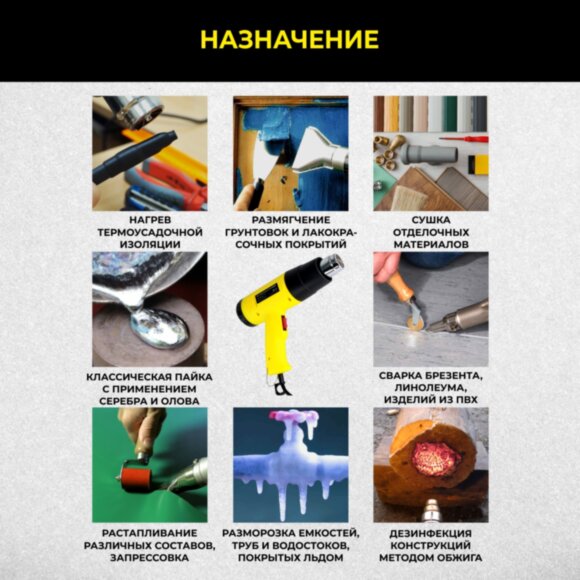 НАЗНАЧЕНИЕ

НАГРЕВ ТЕРМОУСАДОЧНОЙ ИЗОЛЯЦИИ

РАЗМЯГЧЕНИЕ ГРУНТОВОК И ЛАКОКРАСОЧНЫХ ПОКРЫТИЙ

СУШКА ОТДЕЛОЧНЫХ МАТЕРИАЛОВ

КЛАССИЧЕСКАЯ ПАЙКА С ПРИМЕНЕНИЕМ СЕРЕБРА И ОЛОВА

СВАРКА БРЕЗЕНТА, ЛИНОЛЕУМА, ИЗДЕЛИЙ ИЗ ПВХ

РАСТАПЛИВАНИЕ РАЗЛИЧНЫХ СОСТАВОВ, ЗАПРЕССОВКА

РАЗМОРОЗКА ЕМКОСТЕЙ, ТРУБ И ВОДОСТОКОВ, ПОКРЫТЫХ ЛЬДОМ

ДЕЗИНФЕКЦИЯ КОНСТРУКЦИЙ МЕТОДОМ ОБЖИГА