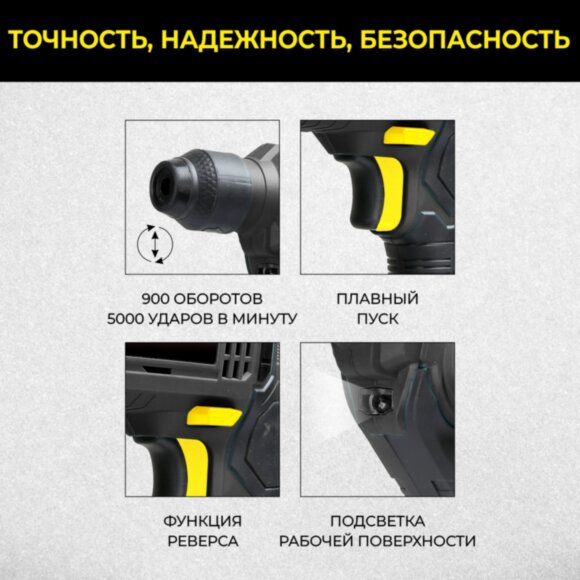 ТОЧНОСТЬ, НАДЕЖНОСТЬ, БЕЗОПАСНОСТЬ

900 ОБОРОТОВ
5000 УДАРОВ В МИНУТУ

ПЛАВНЫЙ
ПУСК

ФУНКЦИЯ
РЕВЕРСА

ПОДСВЕТКА
РАБОЧЕЙ ПОВЕРХНОСТИ